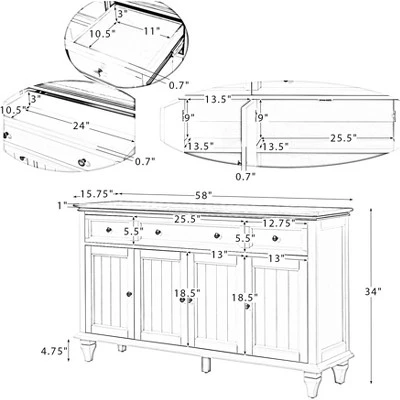 3"
10.5"
11"
0.7"

3"
10.5"
24"
0.7"

13.5"
9"
9"
13.5"
13.5"
25.5"
0.7"

15.75"
58"
1"
25.5"
12.75"
5.5"
5.5"
13"
13"
18.5"
18.5"
34"
4.75"