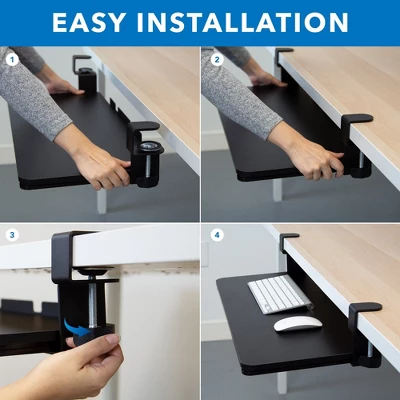 EASY INSTALLATION

1

2

3

4